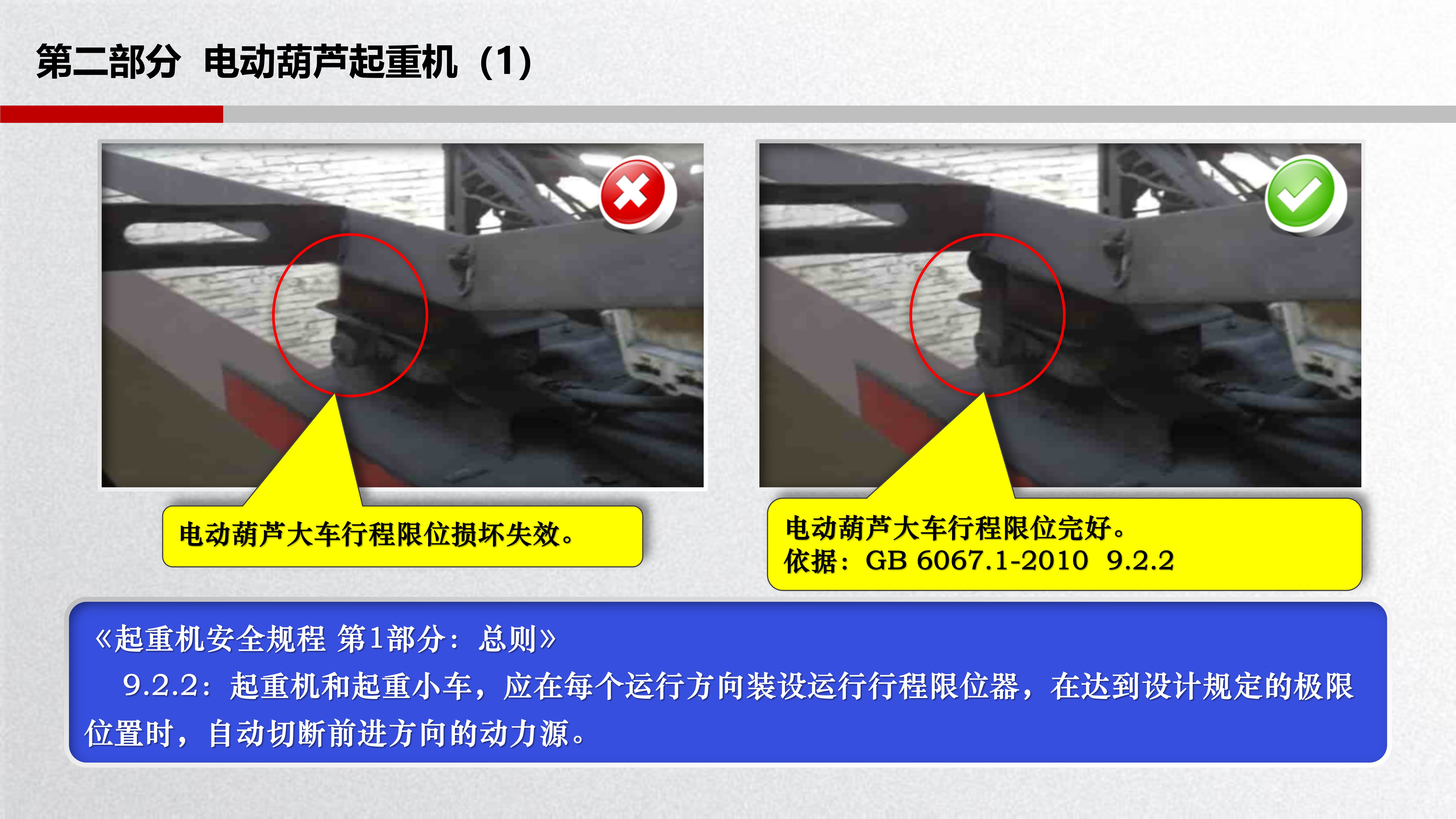 第二部分 电动葫芦起重机（1）

电动葫芦大车行程限位损坏失效。

电动葫芦大车行程限位完好。
依据：GB 6067.1-2010 9.2.2

《起重机安全规程 第1部分：总则》
9.2.2：起重机和起重小车，应在每个运行方向装设运行行程限位器，在达到设计规定的极限位置时，自动切断前进方向的动力源。