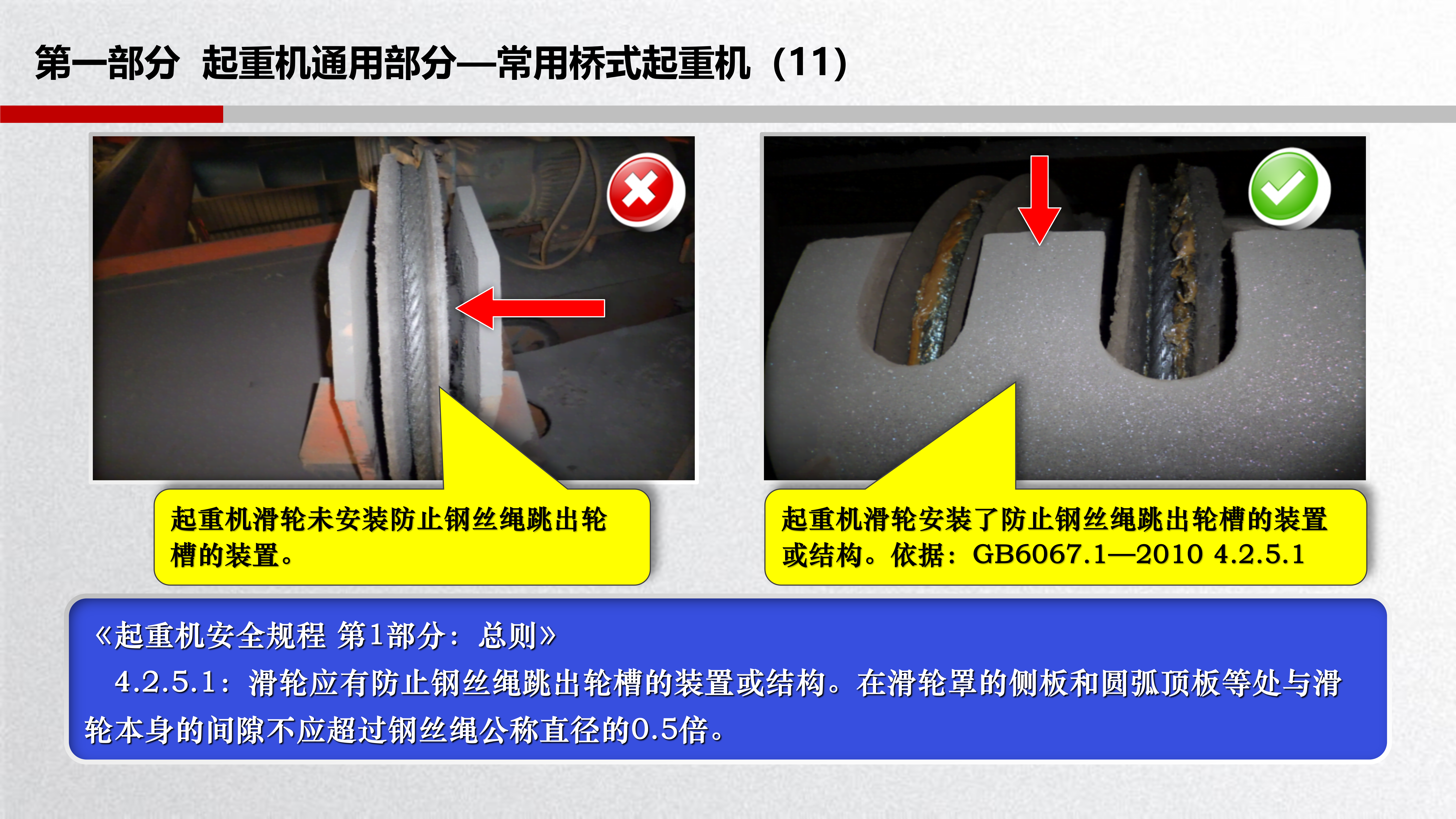 第一部分 起重机通用部分—常用桥式起重机（11）

起重机滑轮未安装防止钢丝绳跳出轮槽的装置。

起重机滑轮安装了防止钢丝绳跳出轮槽的装置或结构。依据：GB6067.1—2010 4.2.5.1

《起重机安全规程 第1部分：总则》

4.2.5.1：滑轮应有防止钢丝绳跳出轮槽的装置或结构。在滑轮罩的侧板和圆弧顶板等处与滑轮本身的间隙不应超过钢丝绳公称直径的0.5倍。