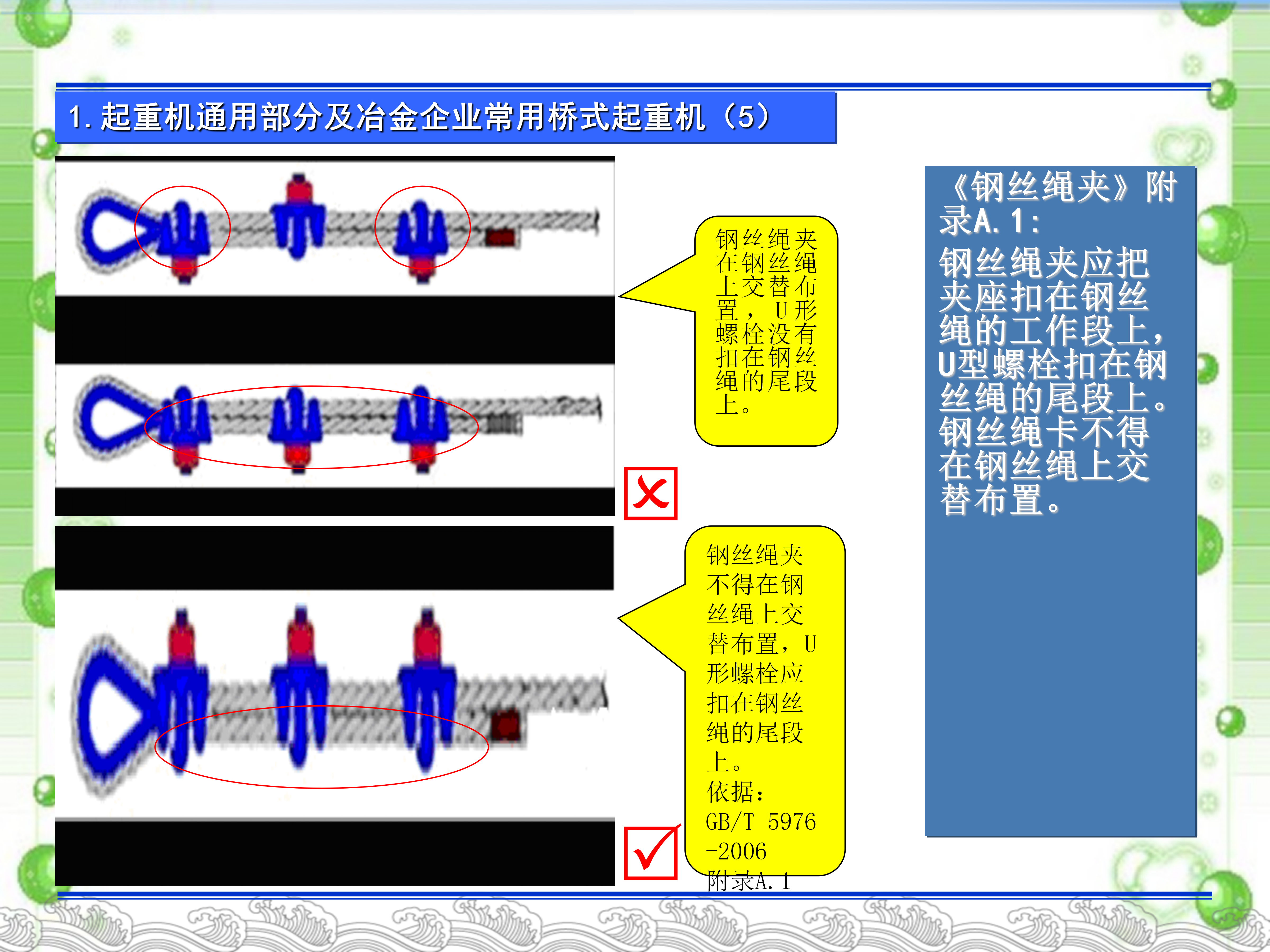 1. 起重机通用部分及冶金企业常用桥式起重机（5）

钢丝绳夹在钢丝绳上交替布置，U形螺栓没有扣在钢丝绳的尾段上。

钢丝绳夹不得在钢丝绳上交替布置，U形螺栓应扣在钢丝绳的尾段上。
依据：
GB/T 5976-2006
附录A.1

《钢丝绳夹》附录A.1：
钢丝绳夹应把夹座扣在钢丝绳的工作段上，U型螺栓扣在钢丝绳的尾段上。钢丝绳卡不得在钢丝绳上交替布置。