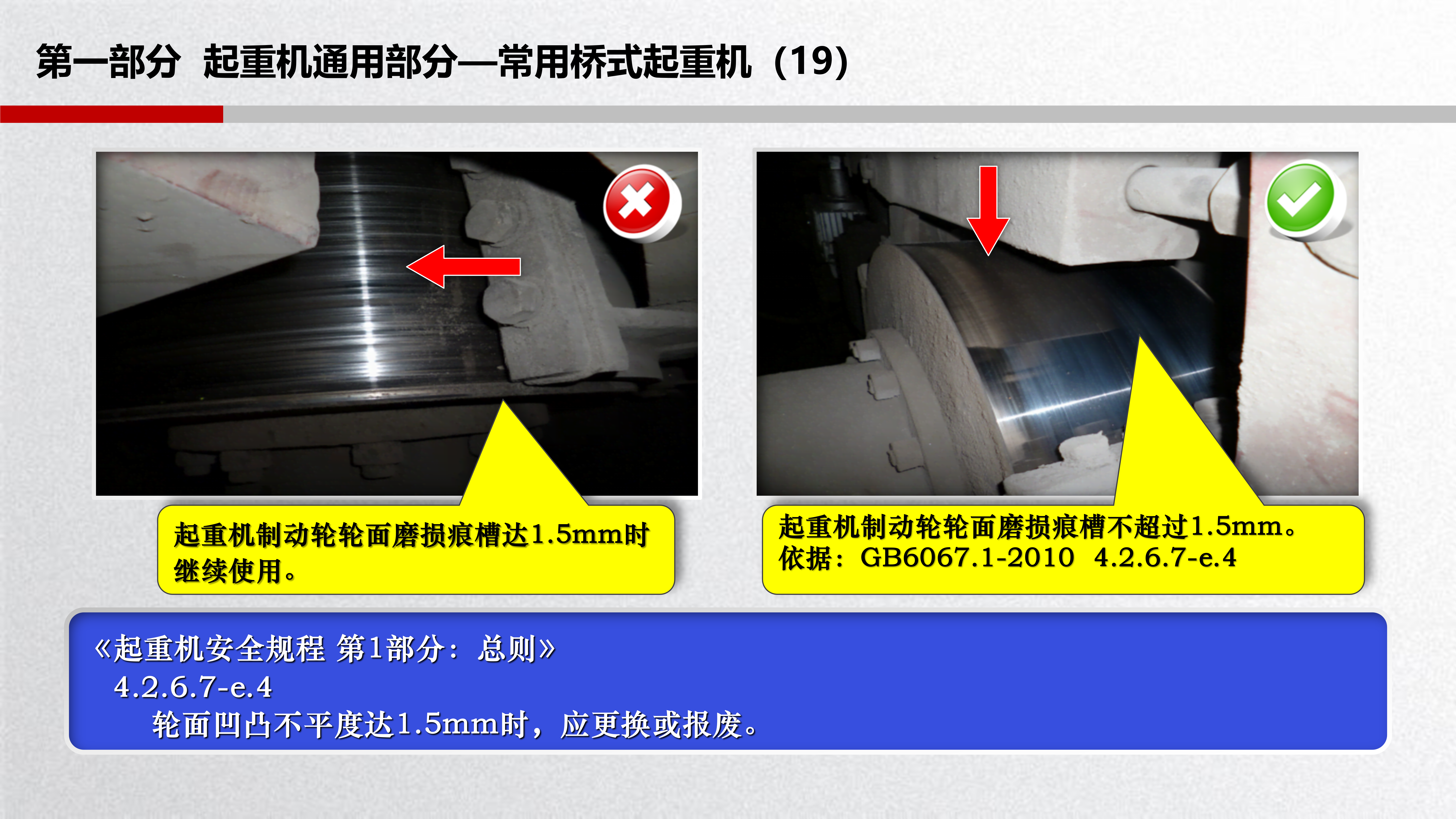 第一部分 起重机通用部分—常用桥式起重机（19）

起重机制动轮轮面磨损痕槽达1.5mm时继续使用。

起重机制动轮轮面磨损痕槽不超过1.5mm。
依据：GB6067.1-2010 4.2.6.7-e.4

《起重机安全规程 第1部分：总则》
4.2.6.7-e.4
轮面凹凸不平度达1.5mm时，应更换或报废。