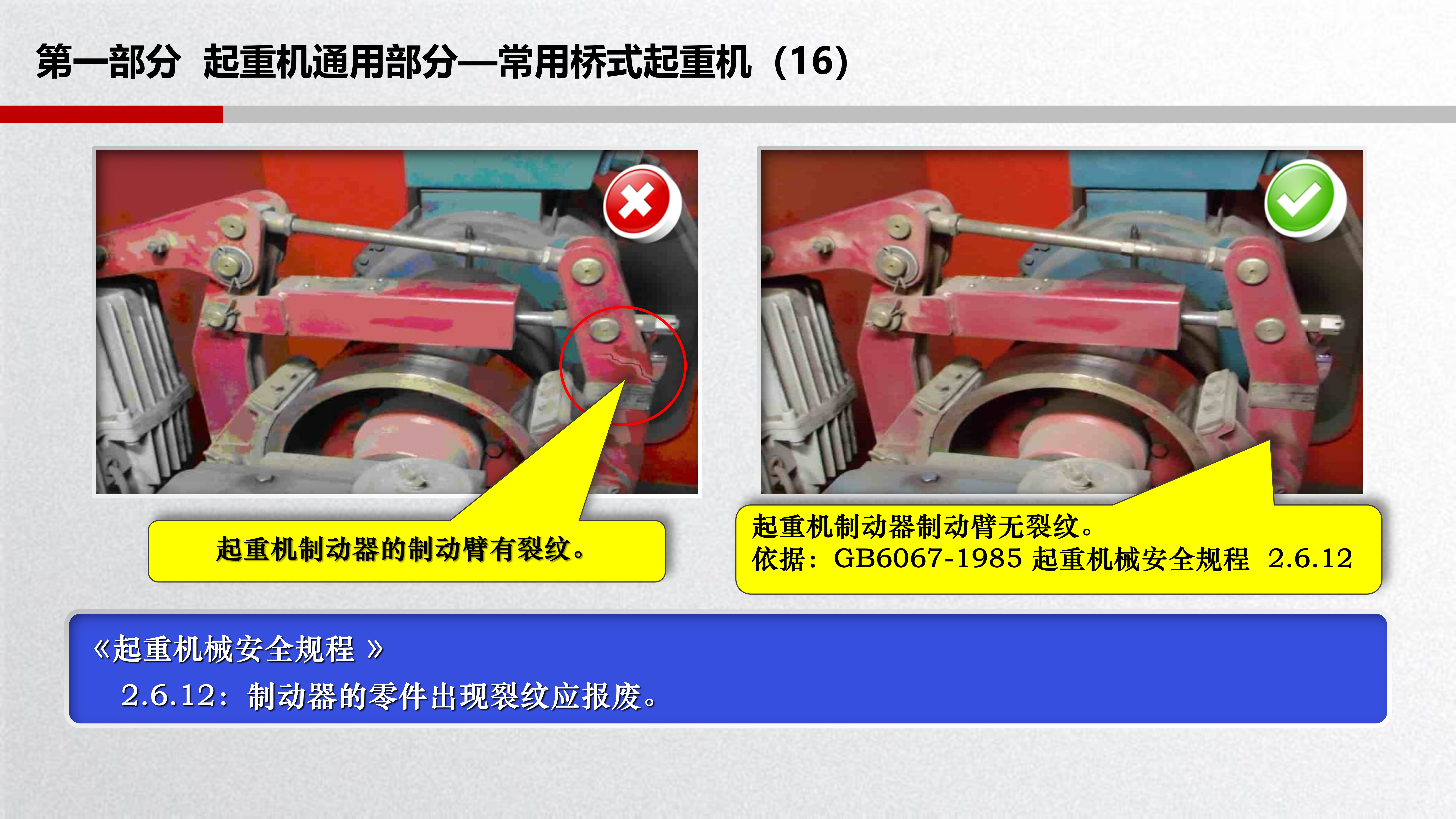 第一部分 起重机通用部分—常用桥式起重机（16）

起重机制动器的制动臂有裂纹。

起重机制动器制动臂无裂纹。
依据：GB6067-1985 起重机械安全规程 2.6.12

《起重机械安全规程 》
2.6.12：制动器的零件出现裂纹应报废。