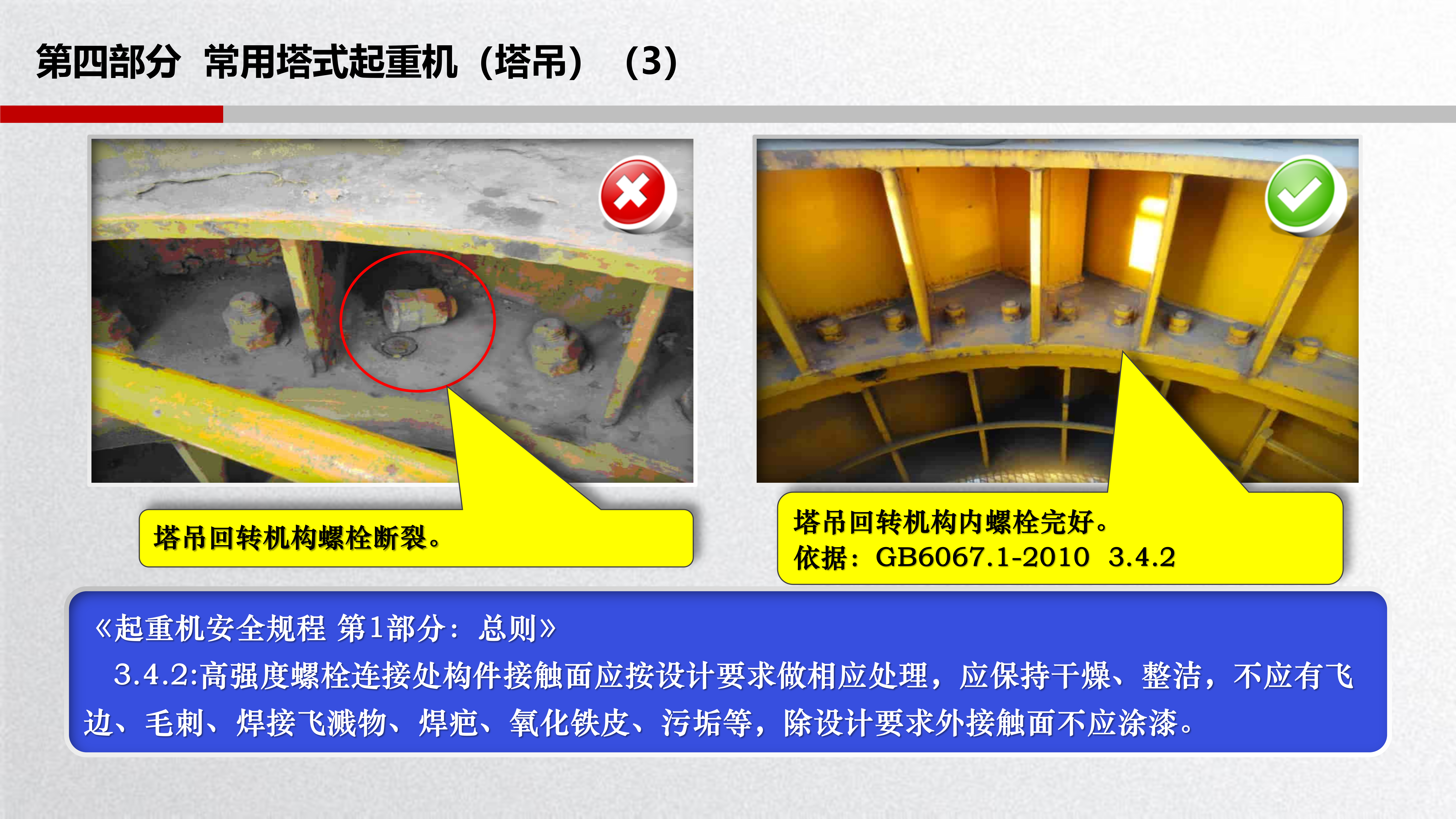 第四部分 常用塔式起重机（塔吊）（3）

塔吊回转机构螺栓断裂。

塔吊回转机构内螺栓完好。
依据：GB6067.1-2010 3.4.2

《起重机安全规程 第1部分：总则》
3.4.2:高强度螺栓连接处构件接触面应按设计要求做相应处理，应保持干燥、整洁，不应有飞边、毛刺、焊接飞溅物、焊疤、氧化铁皮、污垢等，除设计要求外接触面不应涂漆。