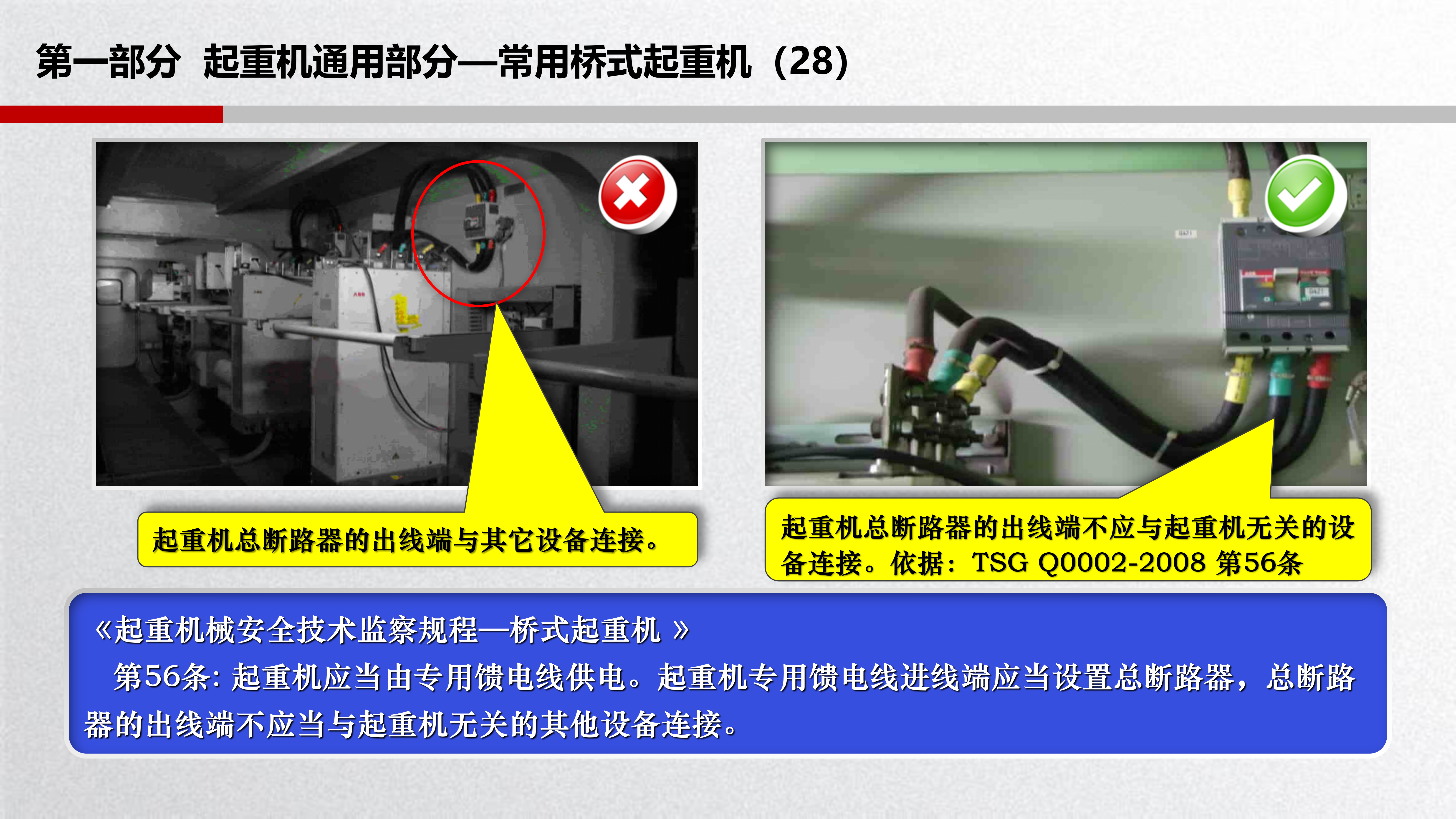 第一部分 起重机通用部分—常用桥式起重机（28）

起重机总断路器的出线端与其它设备连接。

起重机总断路器的出线端不应与起重机无关的设备连接。依据：TSG Q0002-2008 第56条

《起重机械安全技术监察规程—桥式起重机 》
第56条：起重机应当由专用馈电线供电。起重机专用馈电线进线端应当设置总断路器，总断路器的出线端不应当与起重机无关的其他设备连接。