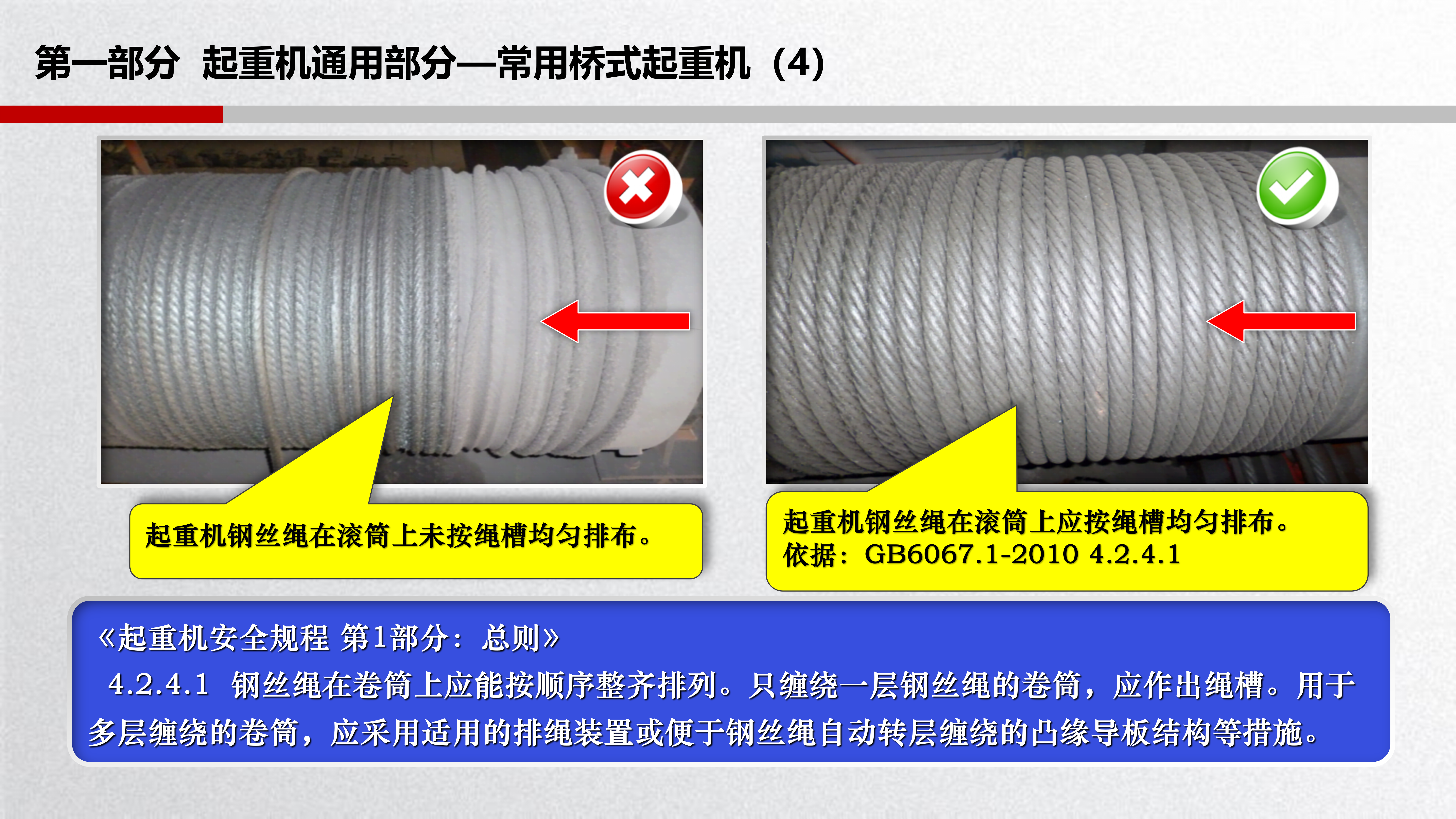 第一部分 起重机通用部分—常用桥式起重机（4）

起重机钢丝绳在滚筒上未按绳槽均匀排布。

起重机钢丝绳在滚筒上应按绳槽均匀排布。
依据：GB6067.1-2010 4.2.4.1

《起重机安全规程 第1部分：总则》
4.2.4.1 钢丝绳在卷筒上应能按顺序整齐排列。只缠绕一层钢丝绳的卷筒，应作出绳槽。用于多层缠绕的卷筒，应采用适用的排绳装置或便于钢丝绳自动转层缠绕的凸缘导板结构等措施。