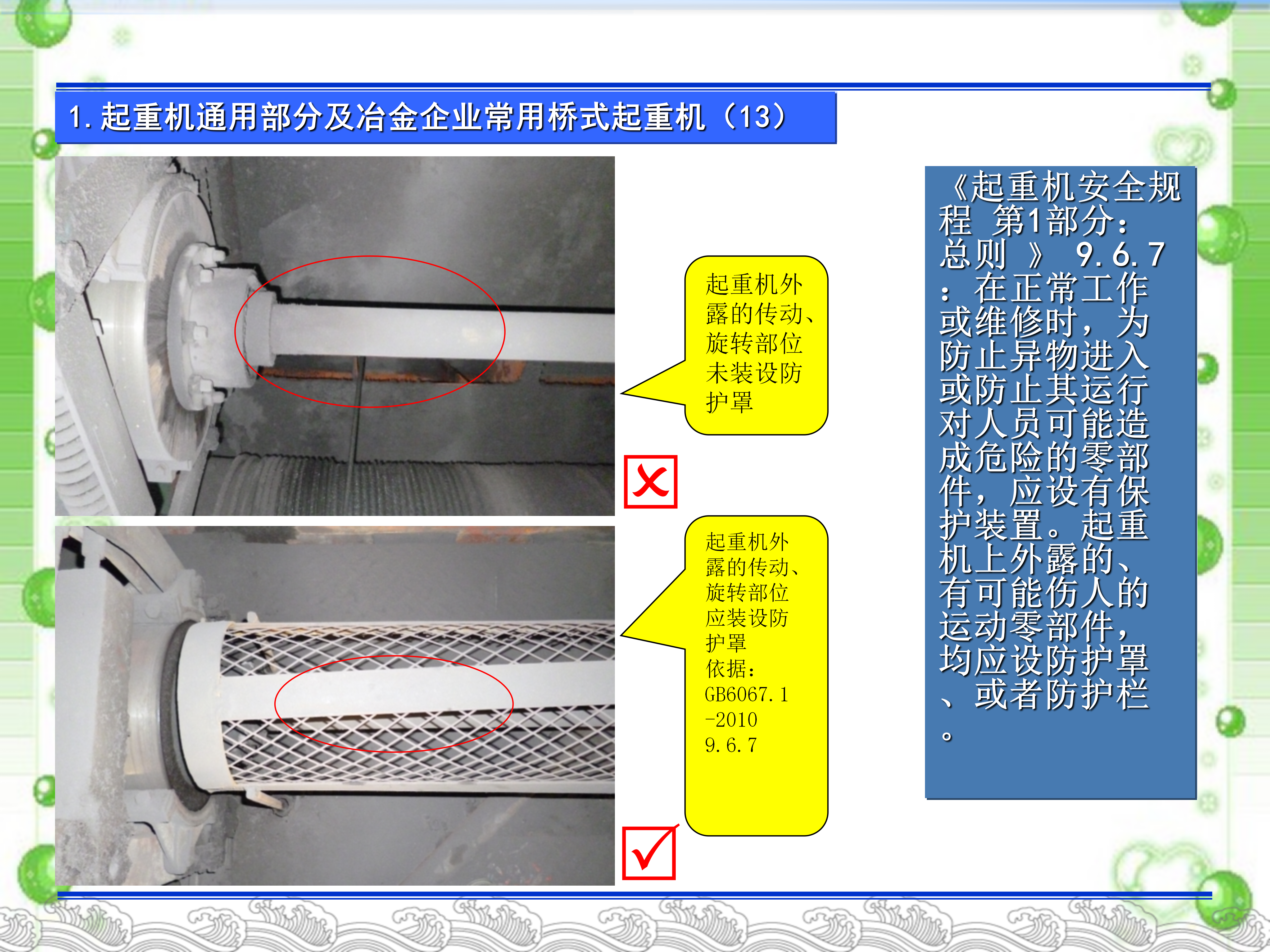 1. 起重机通用部分及冶金企业常用桥式起重机（13）

起重机外露的传动、旋转部位未装设防护罩

起重机外露的传动、旋转部位应装设防护罩
依据：
GB6067.1-2010
9.6.7

《起重机安全规程 第1部分：总则 》 9.6.7：在正常工作或维修时，为防止异物进入或防止其运行对人员可能造成危险的零部件，应设有保护装置。起重机上外露的、有可能伤人的运动零部件，均应设防护罩、或者防护栏。