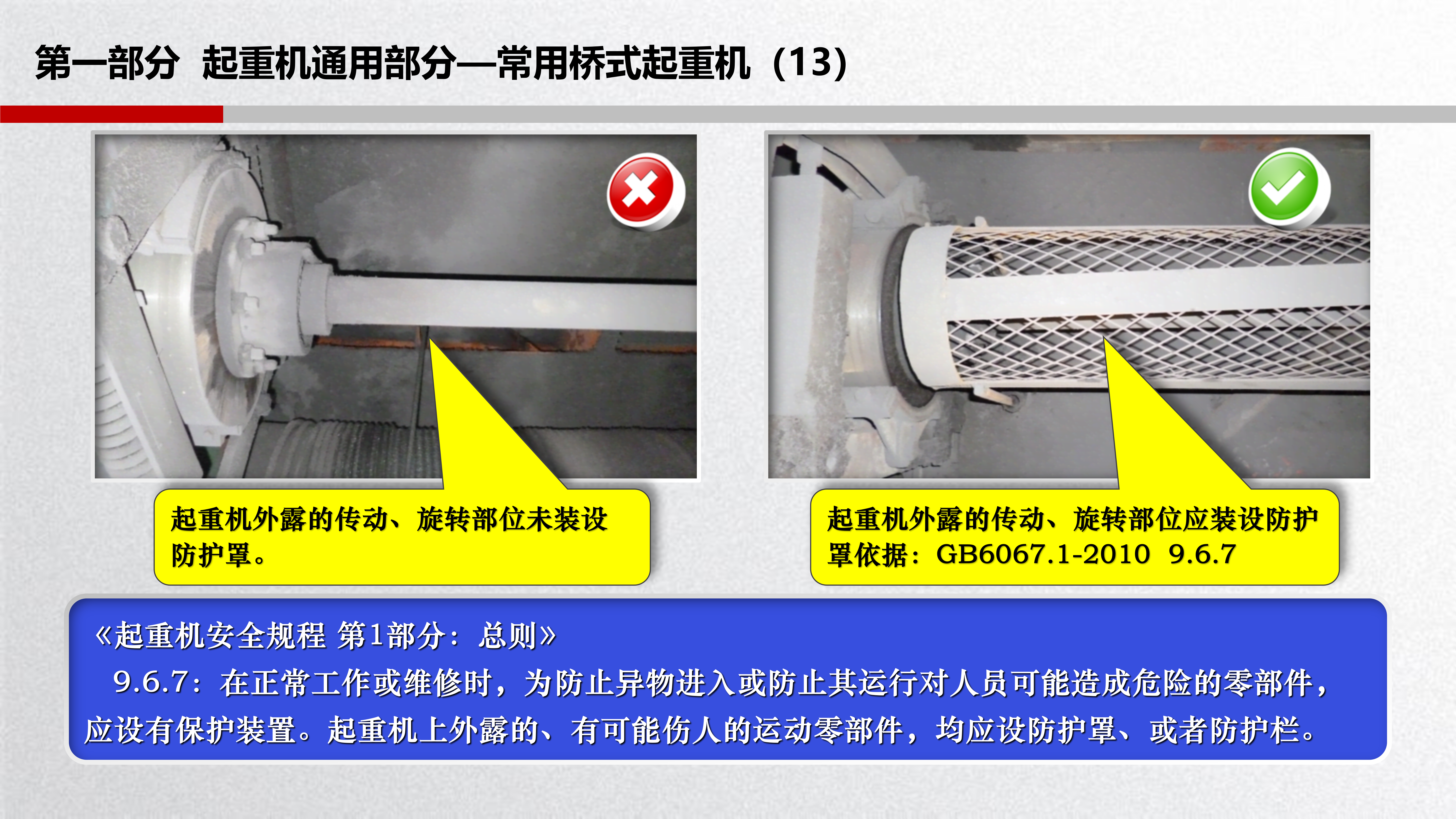 第一部分 起重机通用部分—常用桥式起重机（13）

起重机外露的传动、旋转部位未装设防护罩。

起重机外露的传动、旋转部位应装设防护罩依据：GB6067.1-2010 9.6.7

《起重机安全规程 第1部分：总则》

9.6.7：在正常工作或维修时，为防止异物进入或防止其运行对人员可能造成危险的零部件，应设有保护装置。起重机上外露的、有可能伤人的运动零部件，均应设防护罩、或者防护栏。