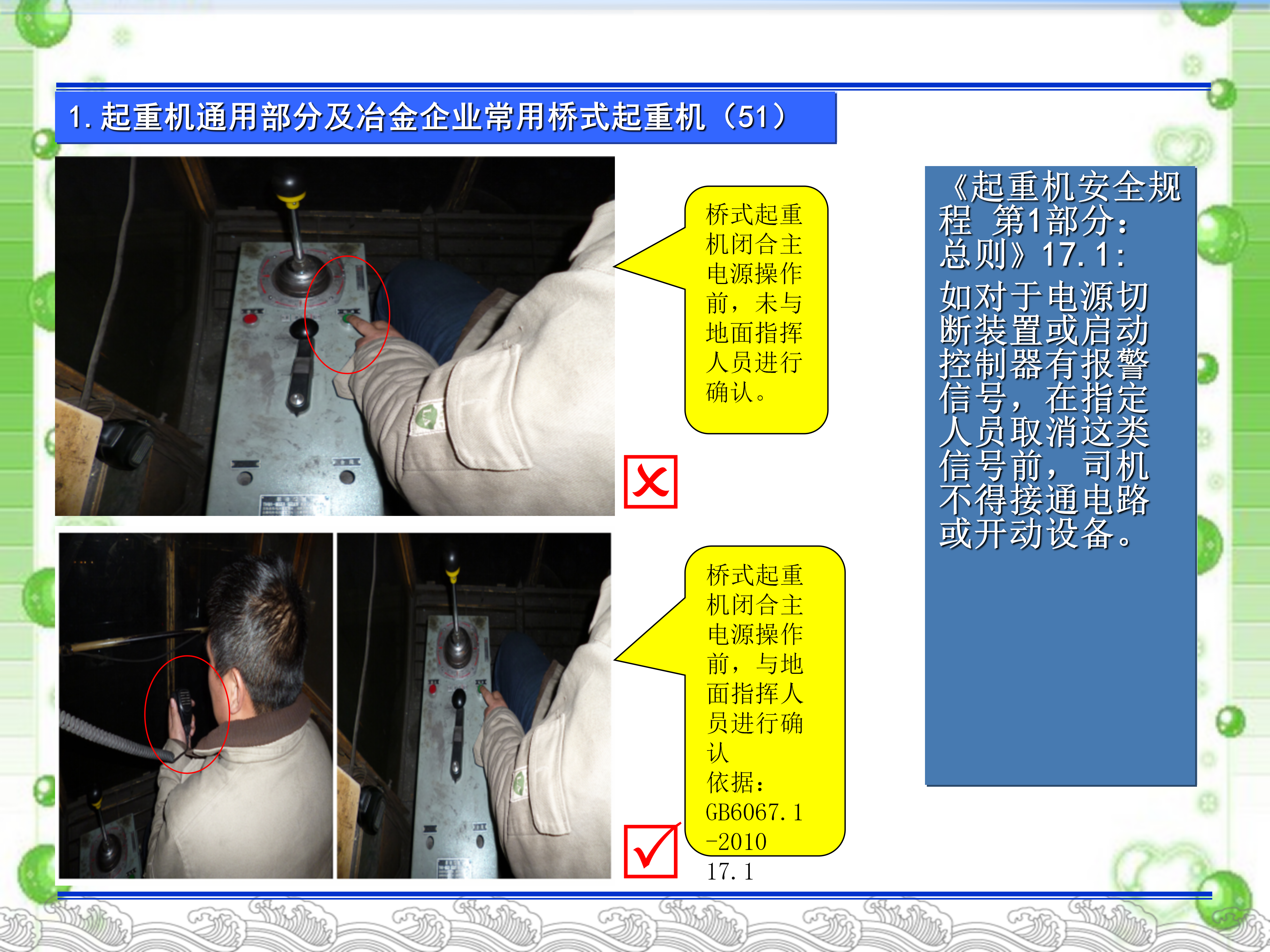 1. 起重机通用部分及冶金企业常用桥式起重机（51）

桥式起重机闭合主电源操作前，未与地面指挥人员进行确认。

桥式起重机闭合主电源操作前，与地面指挥人员进行确认
依据：GB6067.1-2010 17.1

《起重机安全规程 第1部分：总则》17.1：
如对于电源切断装置或启动控制器有报警信号，在指定人员取消这类信号前，司机不得接通电路或开动设备。