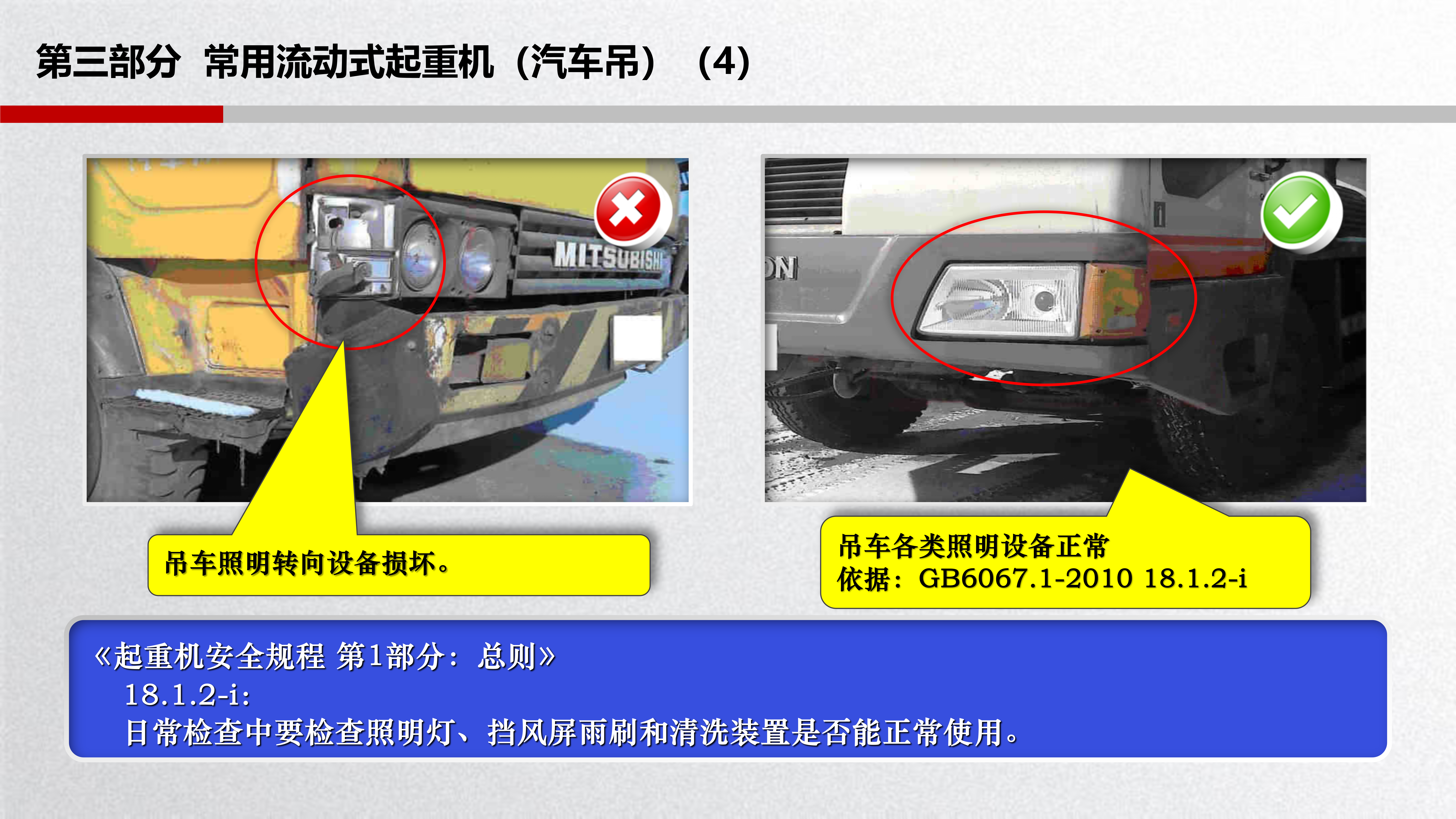 第三部分 常用流动式起重机（汽车吊）（4）

MITSUBISHI

ON

吊车照明转向设备损坏。

吊车各类照明设备正常
依据：GB6067.1-2010 18.1.2-i

《起重机安全规程 第1部分：总则》
18.1.2-i：
日常检查中要检查照明灯、挡风屏雨刷和清洗装置是否能正常使用。