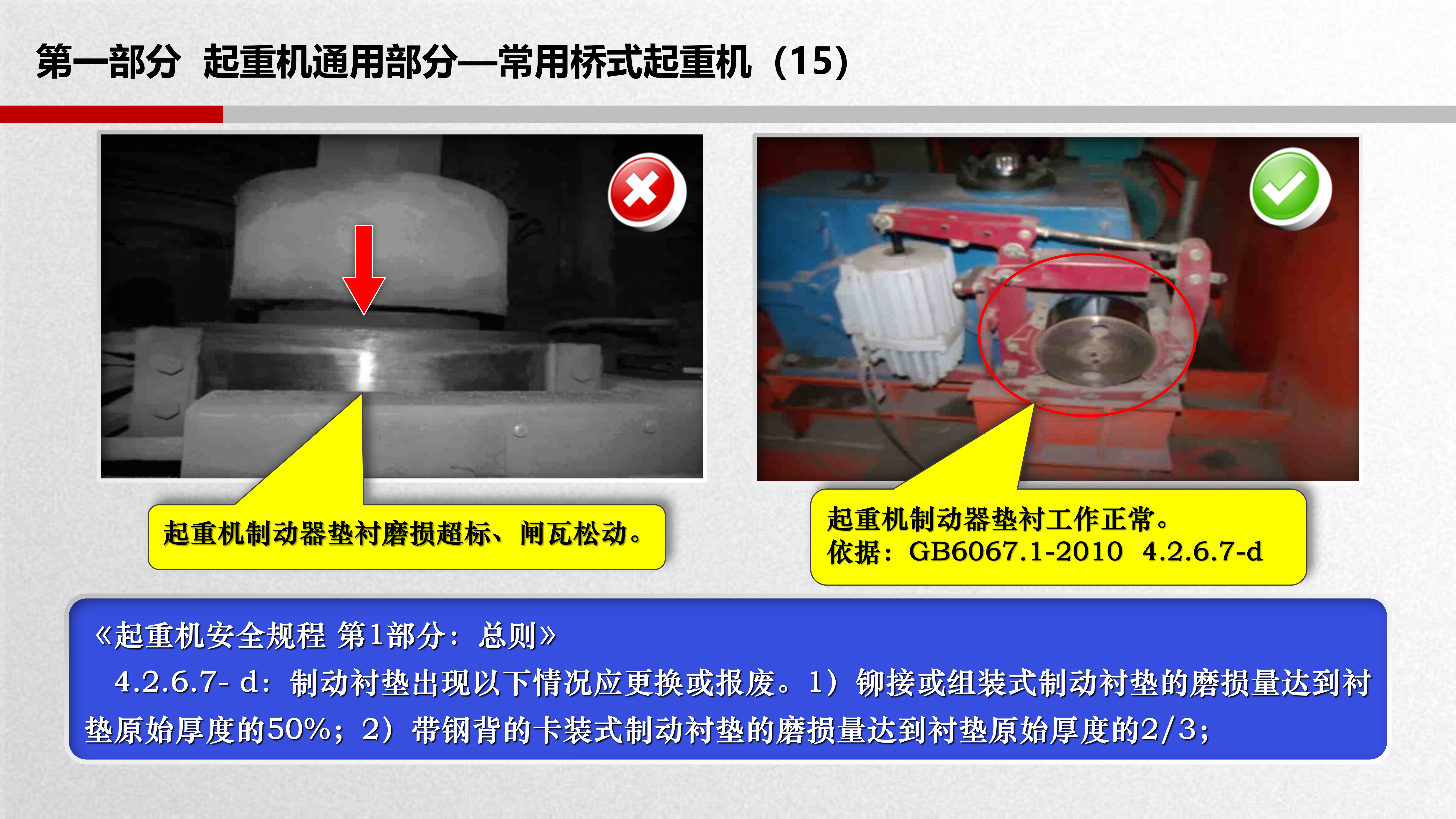 第一部分 起重机通用部分—常用桥式起重机（15）

起重机制动器垫衬磨损超标、闸瓦松动。

起重机制动器垫衬工作正常。
依据：GB6067.1-2010 4.2.6.7-d

《起重机安全规程 第1部分：总则》
4.2.6.7- d：制动衬垫出现以下情况应更换或报废。1）铆接或组装式制动衬垫的磨损量达到衬垫原始厚度的50%；2）带钢背的卡装式制动衬垫的磨损量达到衬垫原始厚度的2/3；