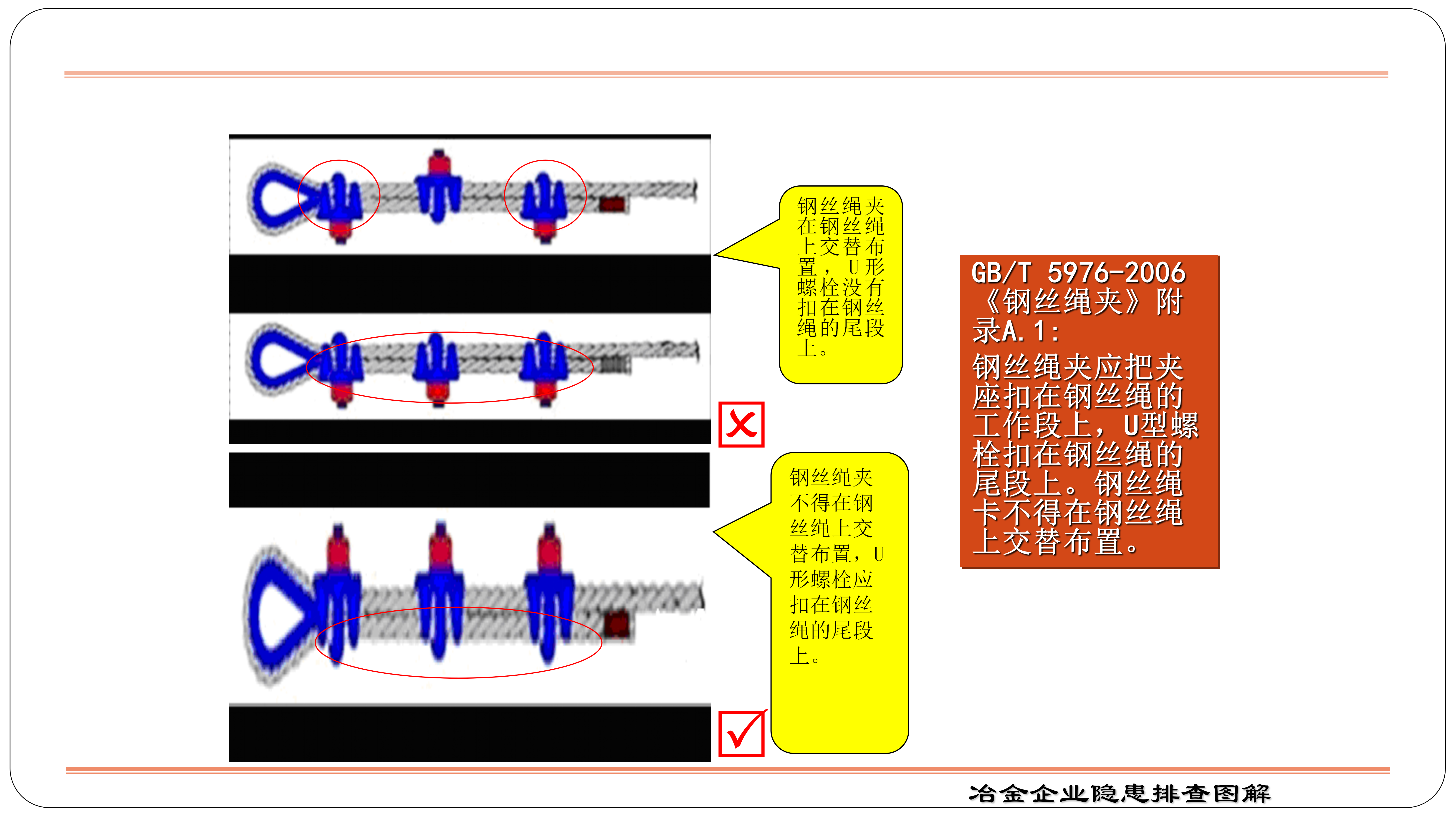 钢丝绳夹在钢丝绳上交替布置，U形螺栓没有扣在钢丝绳的尾段上。

钢丝绳夹不得在钢丝绳上交替布置，U形螺栓应扣在钢丝绳的尾段上。

GB/T 5976-2006《钢丝绳夹》附录A.1：
钢丝绳夹应把夹座扣在钢丝绳的工作段上，U型螺栓扣在钢丝绳的尾段上。钢丝绳卡不得在钢丝绳上交替布置。

冶金企业隐患排查图解