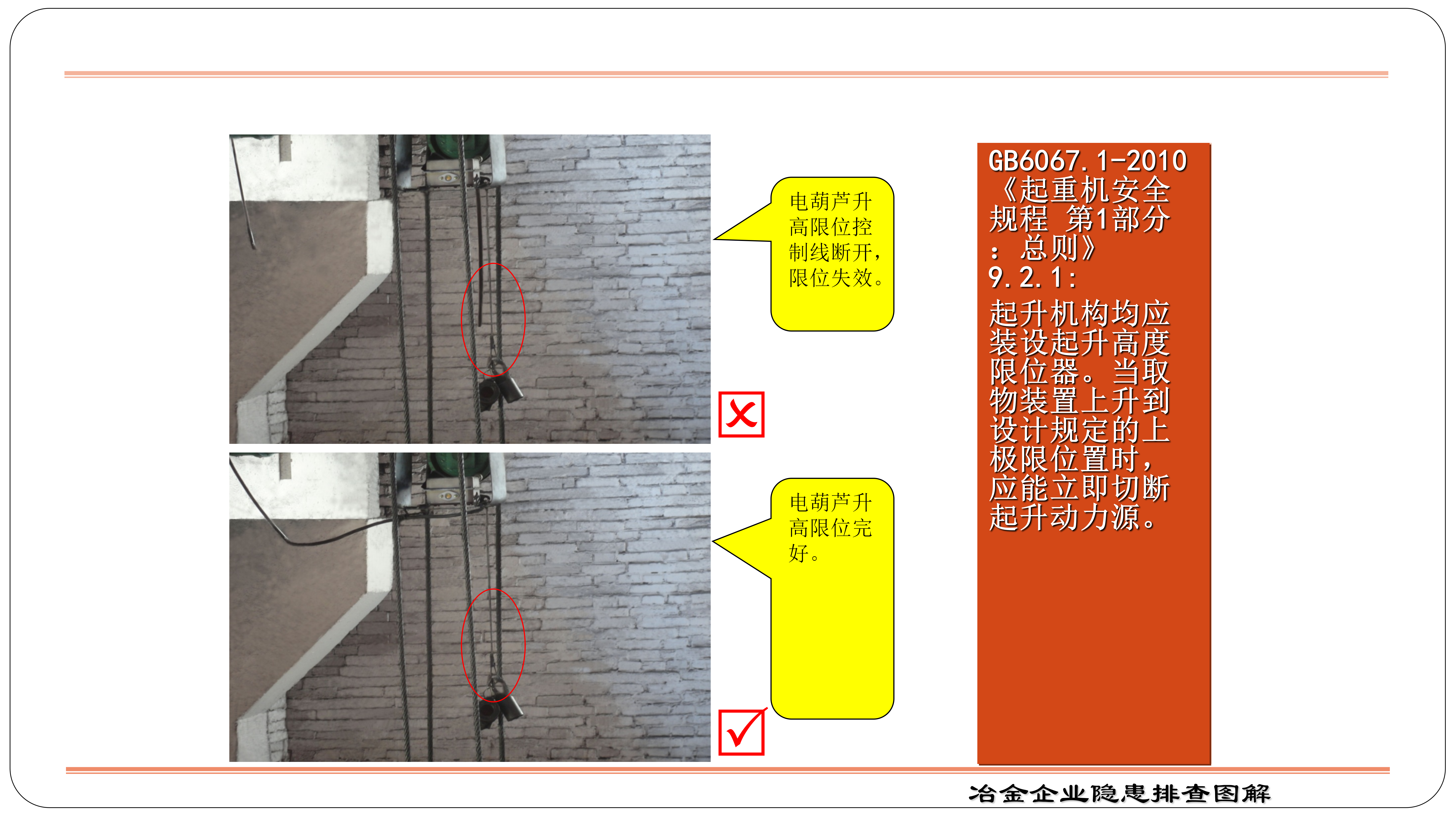 电葫芦升高限位控制线断开，限位失效。

电葫芦升高限位完好。

GB6067.1-2010《起重机安全规程 第1部分：总则》9.2.1：

起升机构均应装设起升高度限位器。当取物装置上升到设计规定的上极限位置时，应能立即切断起升动力源。

冶金企业隐患排查图解