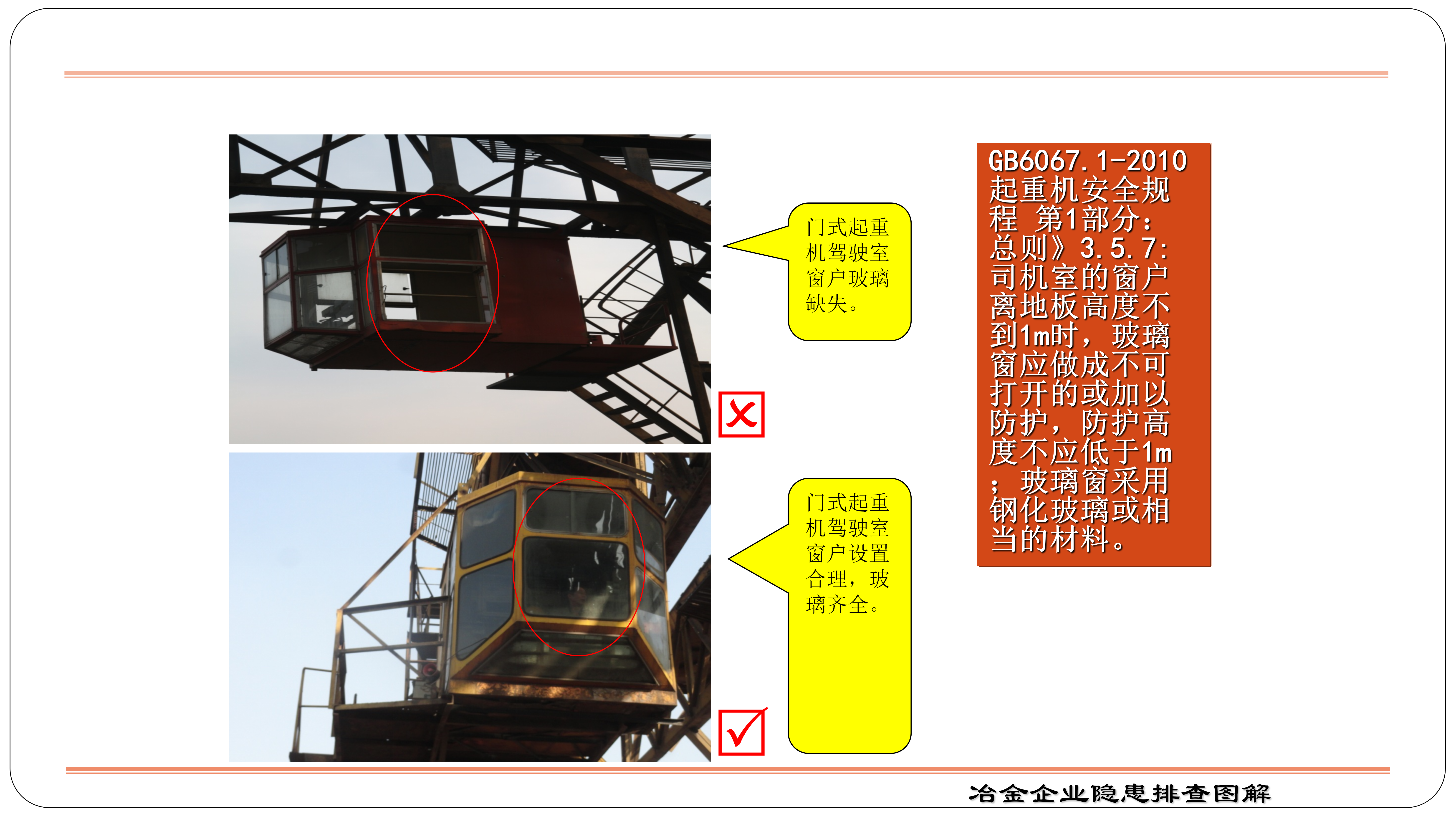 门式起重机驾驶室窗户玻璃缺失。

门式起重机驾驶室窗户设置合理，玻璃齐全。

GB6067.1-2010起重机安全规程 第1部分：总则》3.5.7：司机室的窗户离地板高度不到1m时，玻璃窗应做成不可打开的或加以防护，防护高度不应低于1m；玻璃窗采用钢化玻璃或相当的材料。

冶金企业隐患排查图解